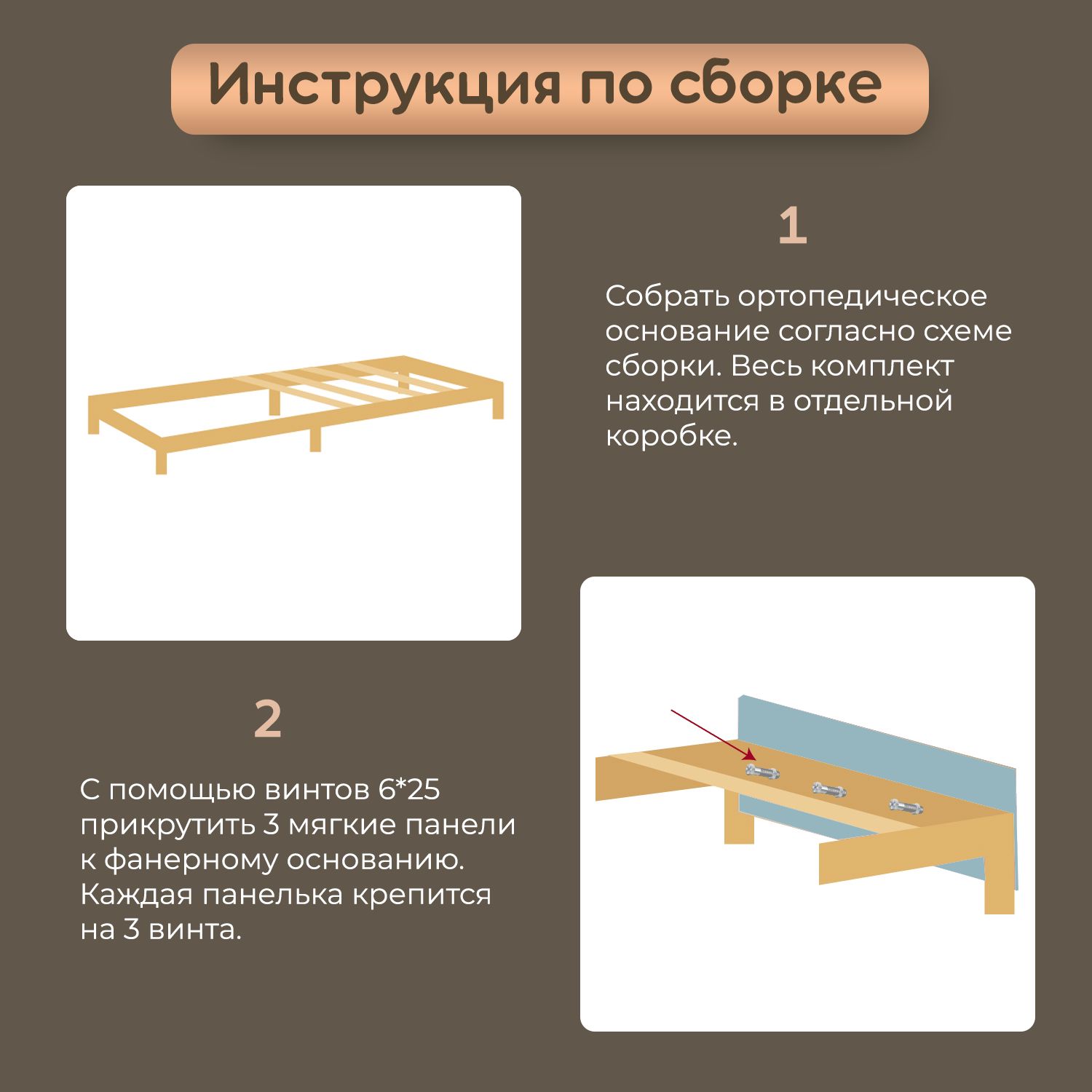 Инструкция по сборке

1

Собрать ортопедическое основание согласно схеме сборки. Весь комплект находится в отдельной коробке.

2

С помощью винтов 6*25 прикрутить 3 мягкие панели к фанерному основанию. Каждая панелька крепится на 3 винта.