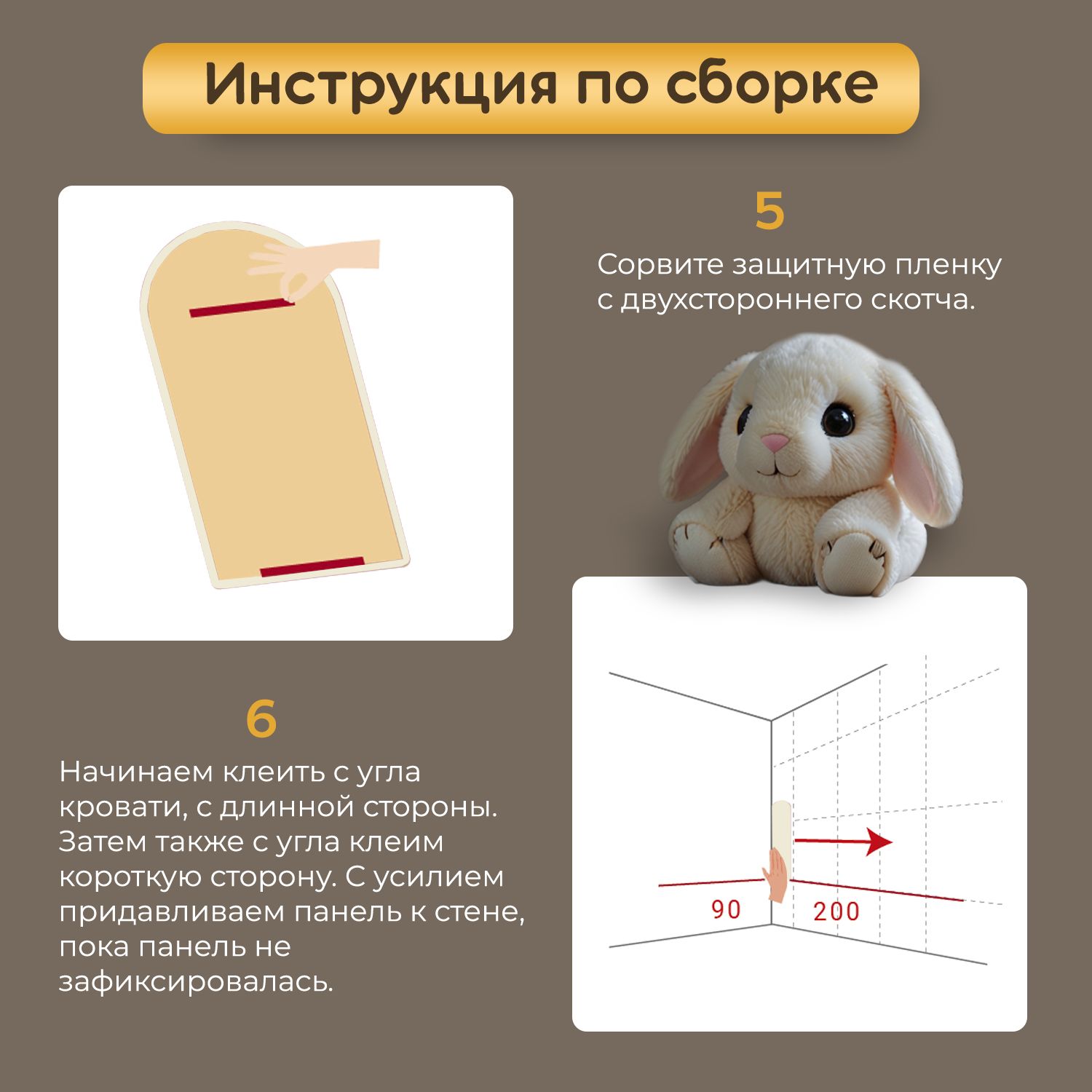 Инструкция по сборке

5

Сорвите защитную пленку с двухстороннего скотча.

6

Начинаем клеить с угла кровати, с длинной стороны. Затем также с угла клеим короткую сторону. С усилием придавливаем панель к стене, пока панель не зафиксировалась.

90

200