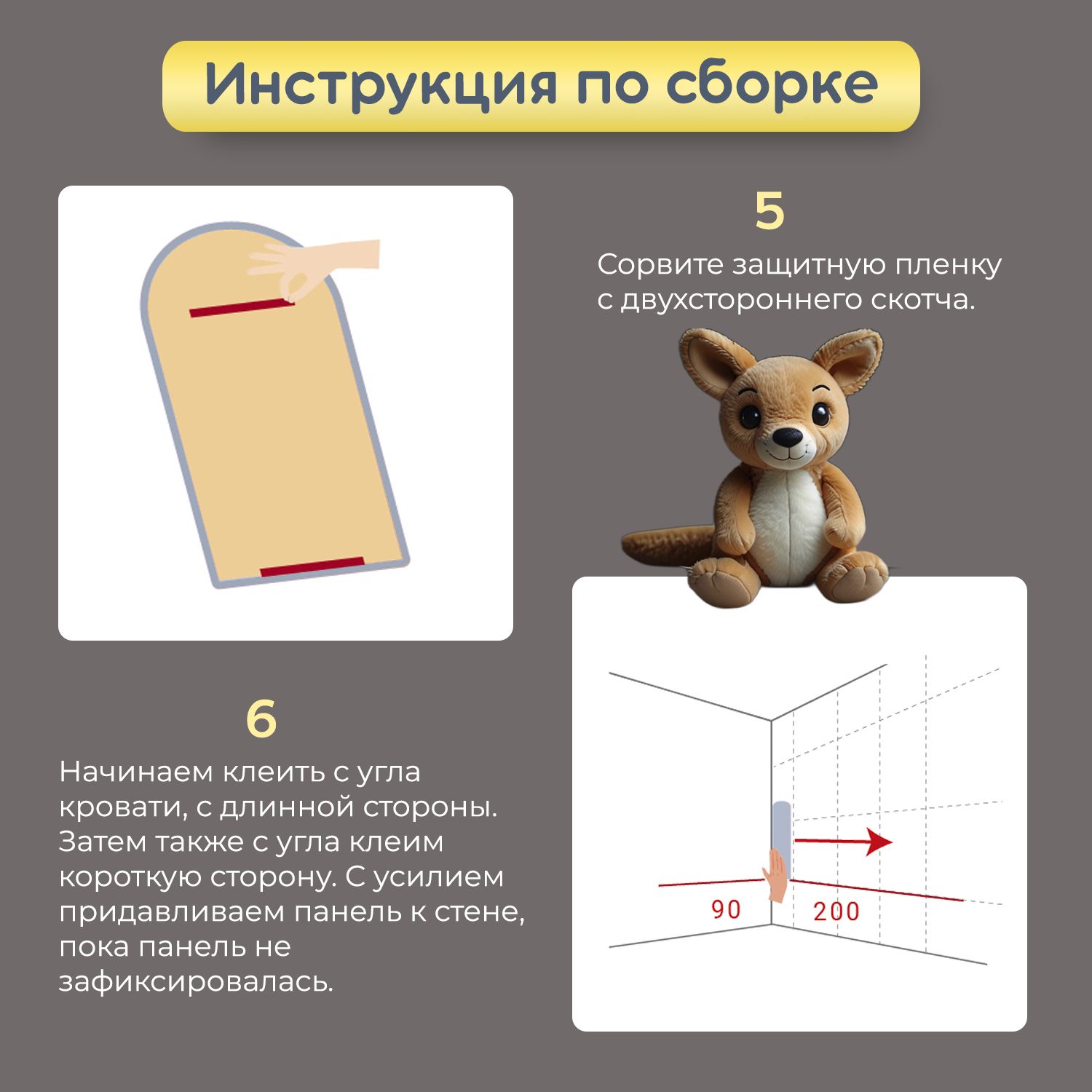 Инструкция по сборке

5

Сорвите защитную пленку с двухстороннего скотча.

6

Начинаем клеить с угла кровати, с длинной стороны. Затем также с угла клеим короткую сторону. С усилием придавливаем панель к стене, пока панель не зафиксировалась.

90

200