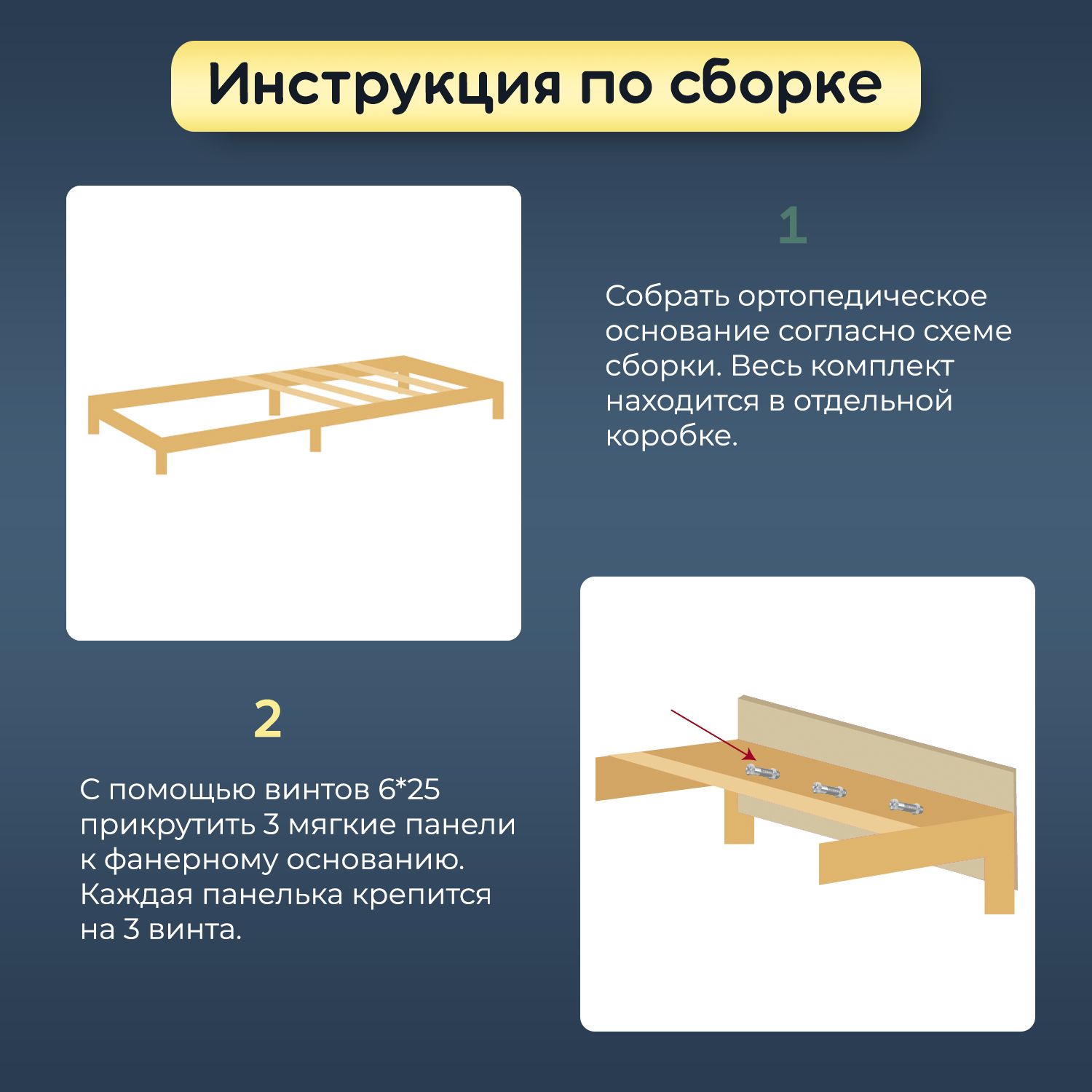 Инструкция по сборке

1

Собрать ортопедическое основание согласно схеме сборки. Весь комплект находится в отдельной коробке.

2

С помощью винтов 6*25 прикрутить 3 мягкие панели к фанерному основанию. Каждая панелька крепится на 3 винта.