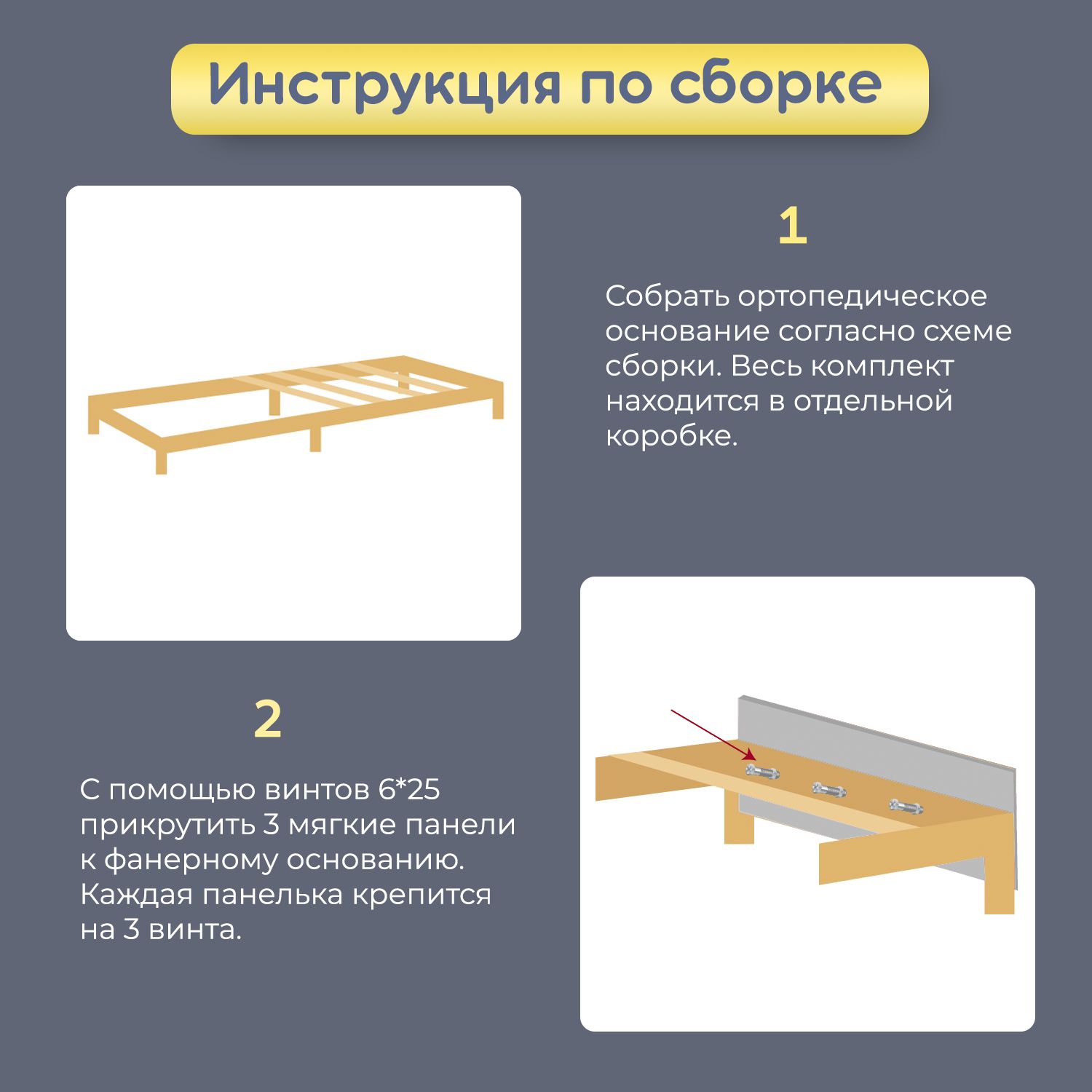 Инструкция по сборке

1

Собрать ортопедическое основание согласно схеме сборки. Весь комплект находится в отдельной коробке.

2

С помощью винтов 6*25 прикрутить 3 мягкие панели к фанерному основанию. Каждая панелька крепится на 3 винта.