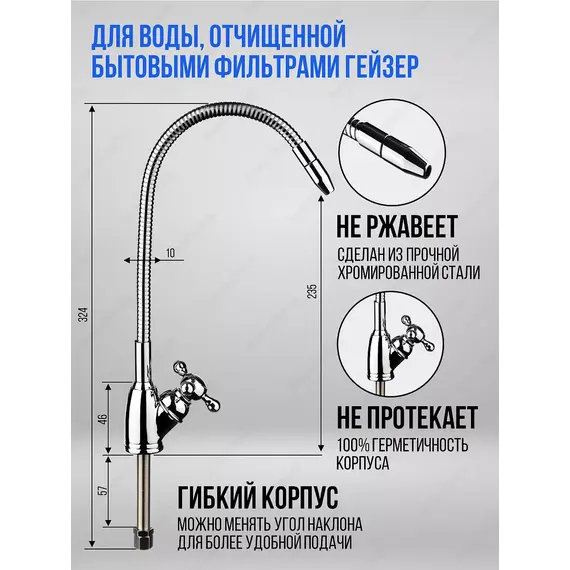 ДЛЯ ВОДЫ, ОТЧИЩЕННОЙ БЫТОВЫМИ ФИЛЬТРАМИ ГЕЙЗЕР

324

10

235

46

57

НЕ РЖАВЕЕТ

СДЕЛАН ИЗ ПРОЧНОЙ ХРОМИРОВАННОЙ СТАЛИ

НЕ ПРОТЕКАЕТ

100% ГЕРМЕТИЧНОСТЬ КОРПУСА

ГИБКИЙ КОРПУС

МОЖНО МЕНЯТЬ УГОЛ НАКЛОНА ДЛЯ БОЛЕЕ УДОБНОЙ ПОДАЧИ