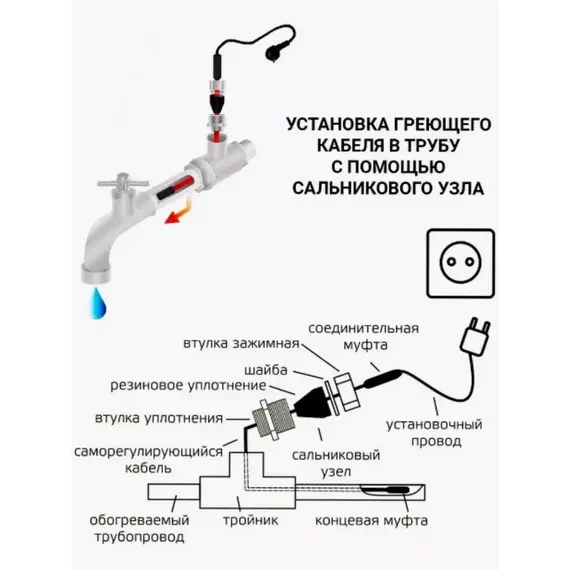 УСТАНОВКА ГРЕЮЩЕГО КАБЕЛЯ В ТРУБУ С ПОМОЩЬЮ САЛЬНИКОВОГО УЗЛА

соединительная муфта

втулка зажимная

шайба

резиновое уплотнение

втулка уплотнения

саморегулирующийся кабель

установочный провод

сальниковый узел

обогреваемый трубопровод

тройник

концевая муфта