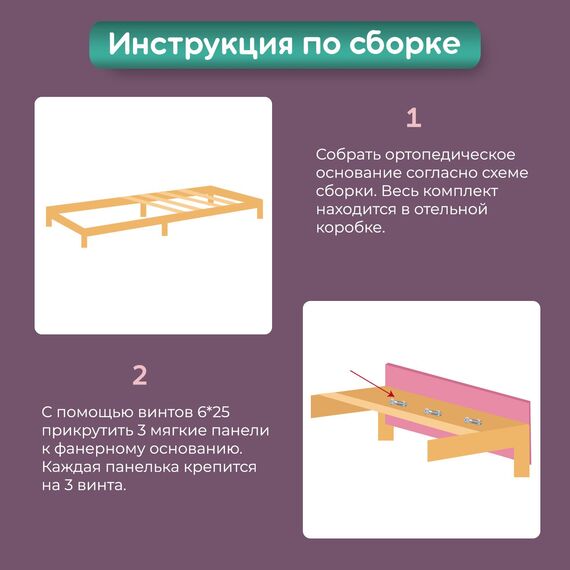 Инструкция по сборке

1

Собрать ортопедическое основание согласно схеме сборки. Весь комплект находится в отельной коробке.

2

С помощью винтов 6*25 прикрутить 3 мягкие панели к фанерному основанию. Каждая панелька крепится на 3 винта.