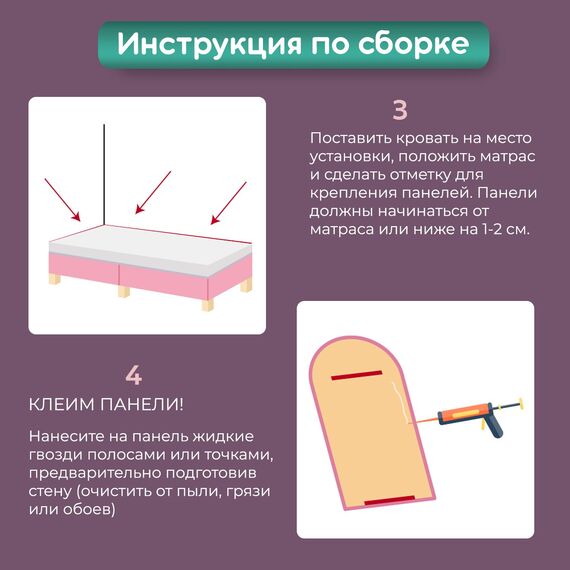 Инструкция по сборке

3

Поставить кровать на место установки, положить матрас и сделать отметку для крепления панелей. Панели должны начинаться от матраса или ниже на 1-2 см.

4

КЛЕИМ ПАНЕЛИ!

Нанесите на панель жидкие гвозди полосами или точками, предварительно подготовив стену (очистить от пыли, грязи или обоев)