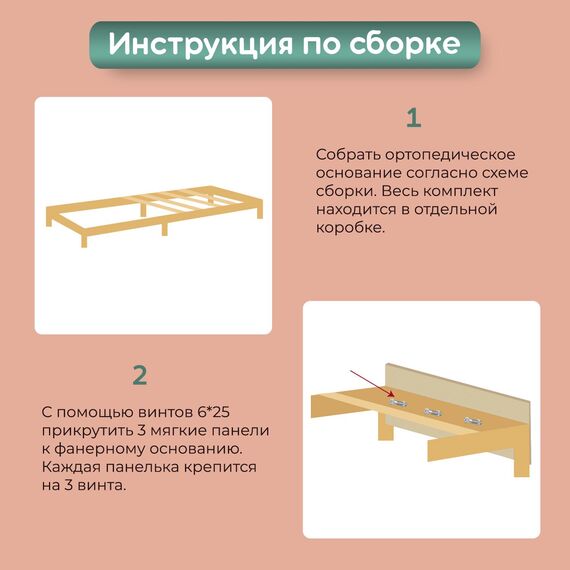 Инструкция по сборке

1

Собрать ортопедическое основание согласно схеме сборки. Весь комплект находится в отдельной коробке.

2

С помощью винтов 6*25 прикрутить 3 мягкие панели к фанерному основанию. Каждая панелька крепится на 3 винта.