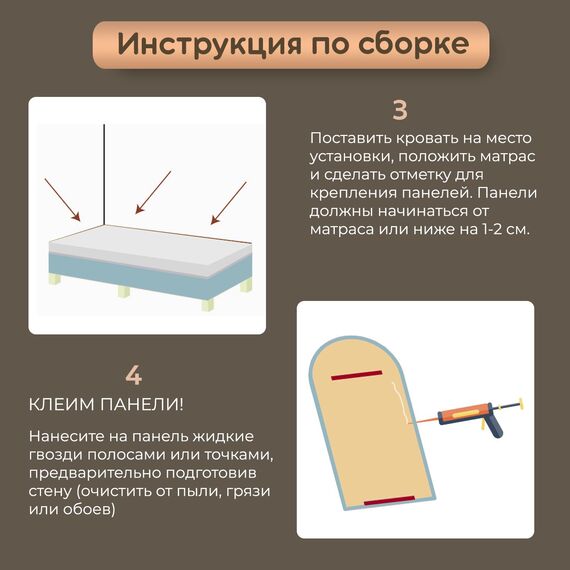 Инструкция по сборке

3

Поставить кровать на место установки, положить матрас и сделать отметку для крепления панелей. Панели должны начинаться от матраса или ниже на 1-2 см.

4

КЛЕИМ ПАНЕЛИ!

Нанесите на панель жидкие гвозди полосами или точками, предварительно подготовив стену (очистить от пыли, грязи или обоев)