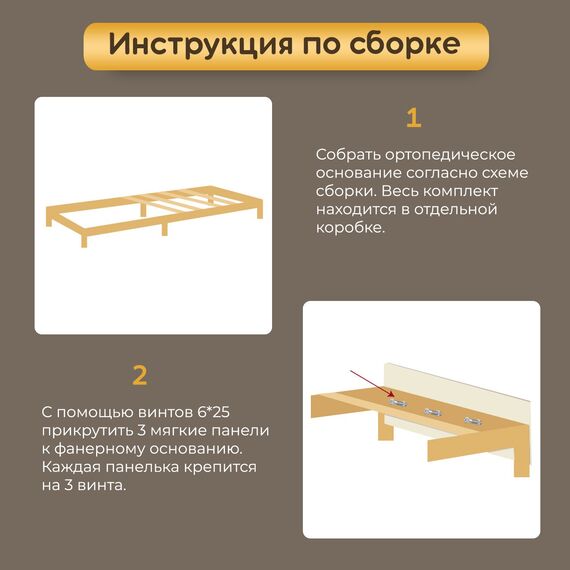 Инструкция по сборке

1

Собрать ортопедическое основание согласно схеме сборки. Весь комплект находится в отдельной коробке.

2

С помощью винтов 6*25 прикрутить 3 мягкие панели к фанерному основанию. Каждая панелька крепится на 3 винта.