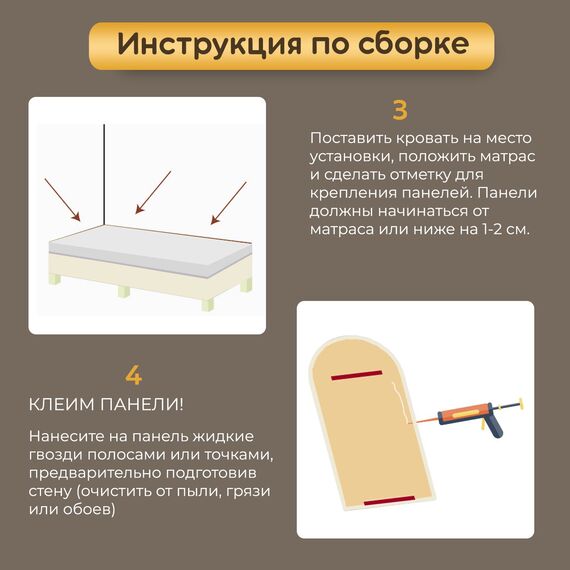 Инструкция по сборке

3

Поставить кровать на место установки, положить матрас и сделать отметку для крепления панелей. Панели должны начинаться от матраса или ниже на 1-2 см.

4

КЛЕИМ ПАНЕЛИ!

Нанесите на панель жидкие гвозди полосами или точками, предварительно подготовив стену (очистить от пыли, грязи или обоев)