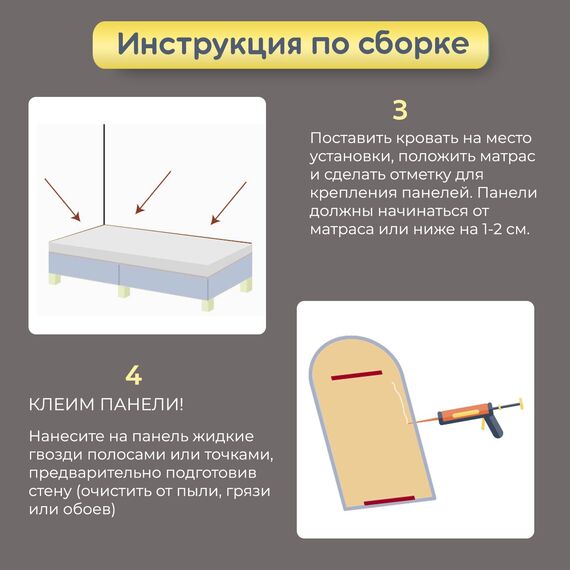 Инструкция по сборке

3

Поставить кровать на место установки, положить матрас и сделать отметку для крепления панелей. Панели должны начинаться от матраса или ниже на 1-2 см.

4

КЛЕИМ ПАНЕЛИ!

Нанесите на панель жидкие гвозди полосами или точками, предварительно подготовив стену (очистить от пыли, грязи или обоев)