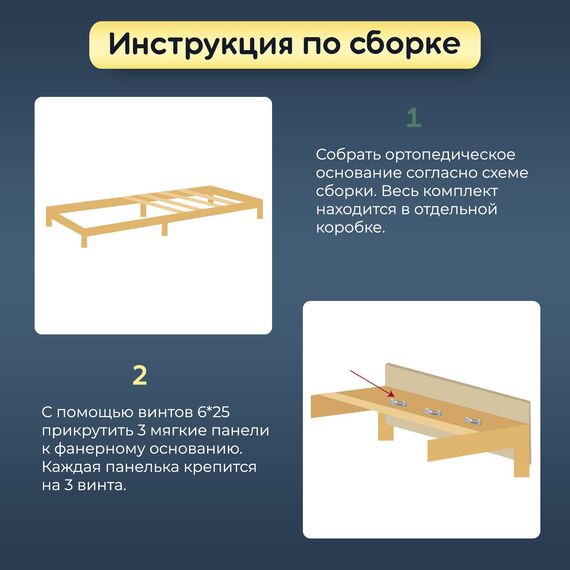 Инструкция по сборке

1

Собрать ортопедическое основание согласно схеме сборки. Весь комплект находится в отдельной коробке.

2

С помощью винтов 6*25 прикрутить 3 мягкие панели к фанерному основанию. Каждая панелька крепится на 3 винта.