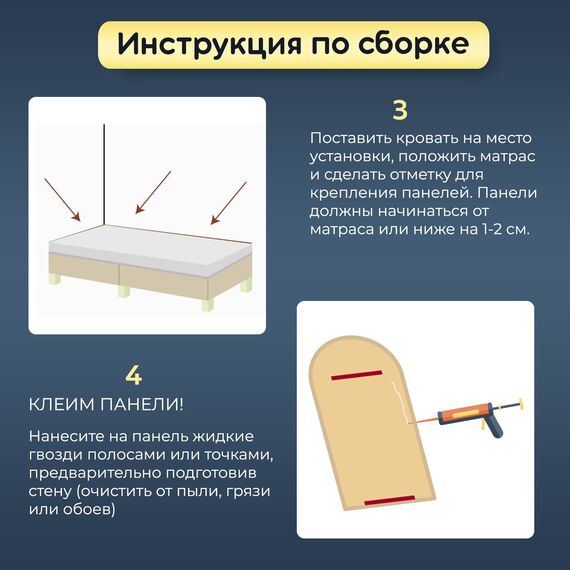 Инструкция по сборке

3

Поставить кровать на место установки, положить матрас и сделать отметку для крепления панелей. Панели должны начинаться от матраса или ниже на 1-2 см.

4

КЛЕИМ ПАНЕЛИ!

Нанесите на панель жидкие гвозди полосами или точками, предварительно подготовив стену (очистить от пыли, грязи или обоев)