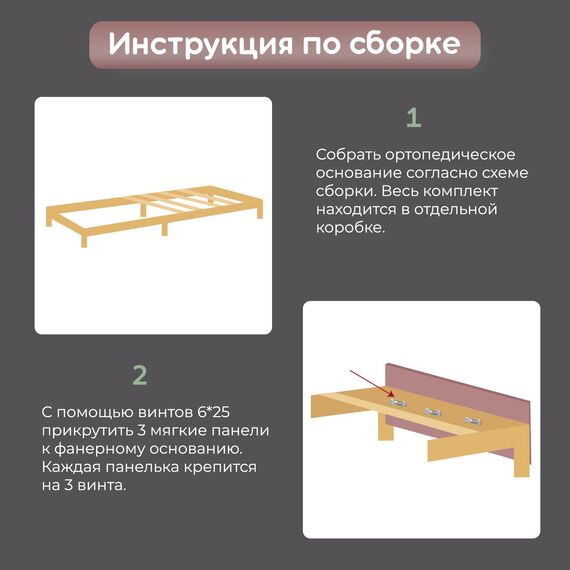 Инструкция по сборке

1

Собрать ортопедическое основание согласно схеме сборки. Весь комплект находится в отдельной коробке.

2

С помощью винтов 6*25 прикрутить 3 мягкие панели к фанерному основанию. Каждая панелька крепится на 3 винта.